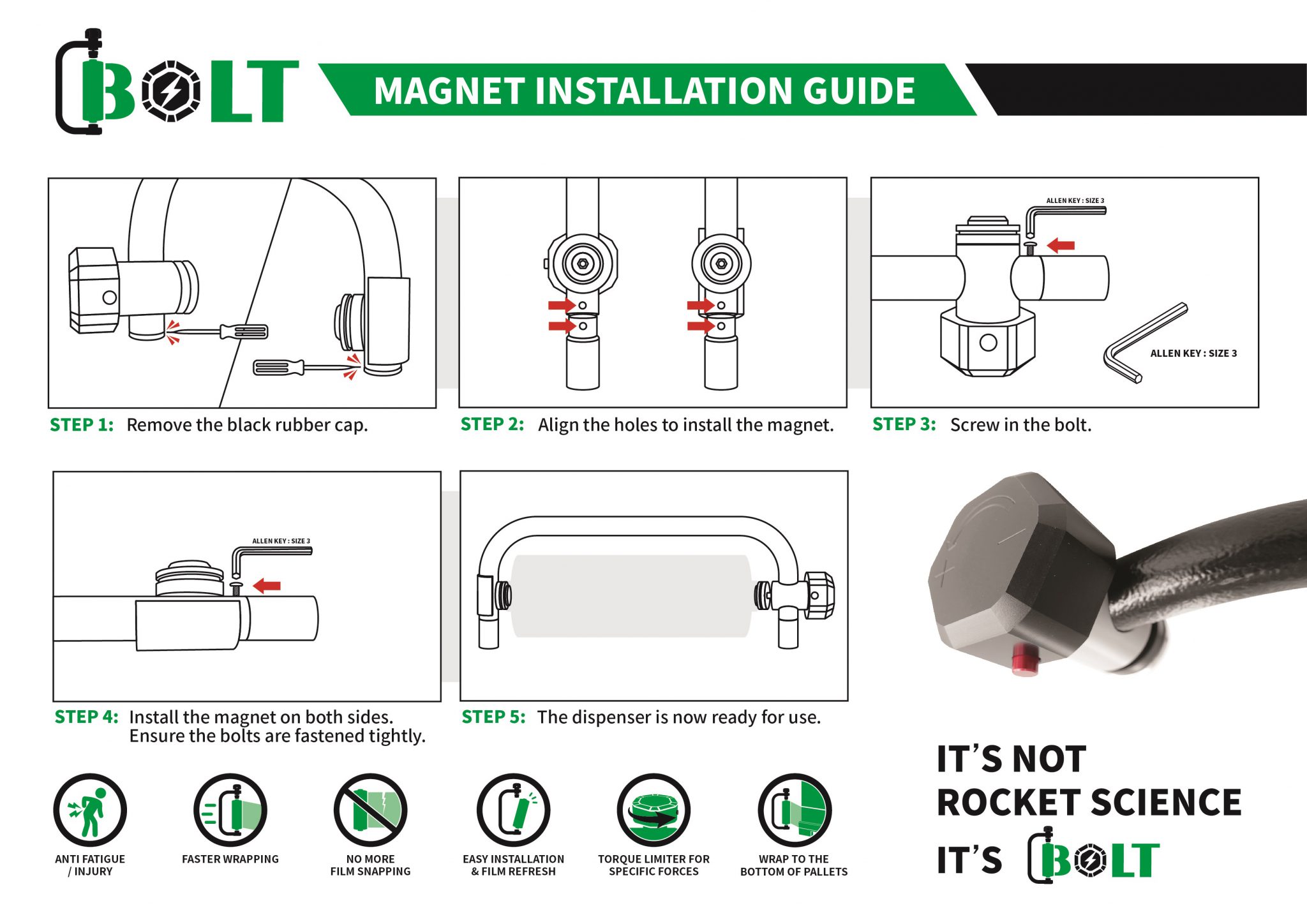 BOLT

MAGNET INSTALLATION GUIDE

STEP 1: Remove the black rubber cap.

STEP 2: Align the holes to install the magnet.

ALLEN KEY : SIZE 3

ALLEN KEY : SIZE 3

STEP 3: Screw in the bolt.

ALLEN KEY : SIZE 3

STEP 4: Install the magnet on both sides. Ensure the bolts are fastened tightly.

STEP 5: The dispenser is now ready for use.

ANTI FATIGUE / INJURY

FASTER WRAPPING

NO MORE FILM SNAPPING

EASY INSTALLATION & FILM REFRESH

TORQUE LIMITER FOR SPECIFIC FORCES

WRAP TO THE BOTTOM OF PALLETS

IT'S NOT ROCKET SCIENCE IT'S BOLT